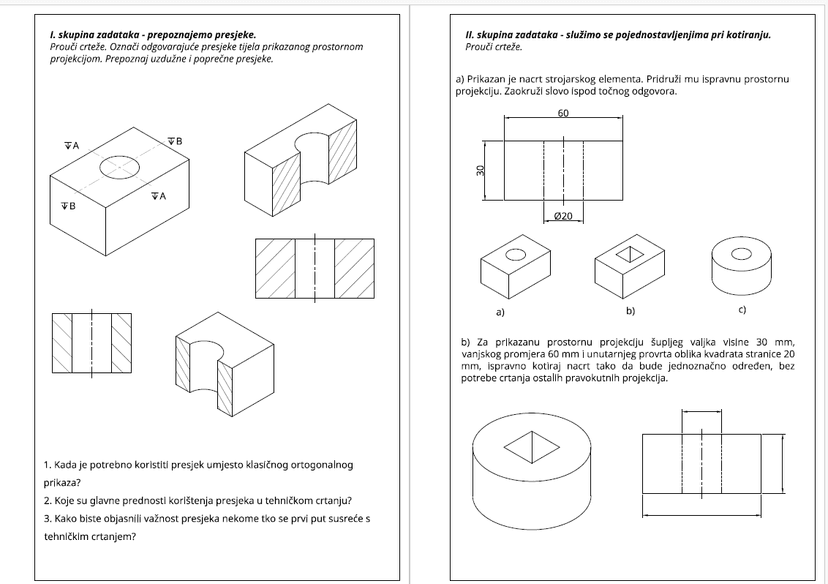 I. skupina zadataka - prepoznajemo presjeke.
Prouči crteže. Označi odgovarajuće presjeke tijela prikazanog prostornom projekcijom. Prepoznaj uzdužne i poprečne presjeke.

A
B
B
A

1. Kada je potrebno koristiti presjek umjesto klasičnog ortogonalnog prikaza?
2. Koje su glavne prednosti korištenja presjeka u tehničkom crtanju?
3. Kako biste objasnili važnost presjeka nekome tko se prvi put susreće s tehničkim crtanjem?

II. skupina zadataka - služimo se pojednostavljenjima pri kotiranju.
Prouči crteže.

a) Prikazan je nacrt strojarskog elementa. Pridruži mu ispravnu prostornu projekciju. Zaokruži slovo ispod točnog odgovora.

60
30
Ø20

a)
b)
c)

b) Za prikazanu prostornu projekciju šupljeg valjka visine 30 mm, vanjskog promjera 60 mm i unutarnjeg provrta oblika kvadrata stranice 20 mm, ispravno kotiraj nacrt tako da bude jednoznačno određen, bez potrebe crtanja ostalih pravokutnih projekcija.