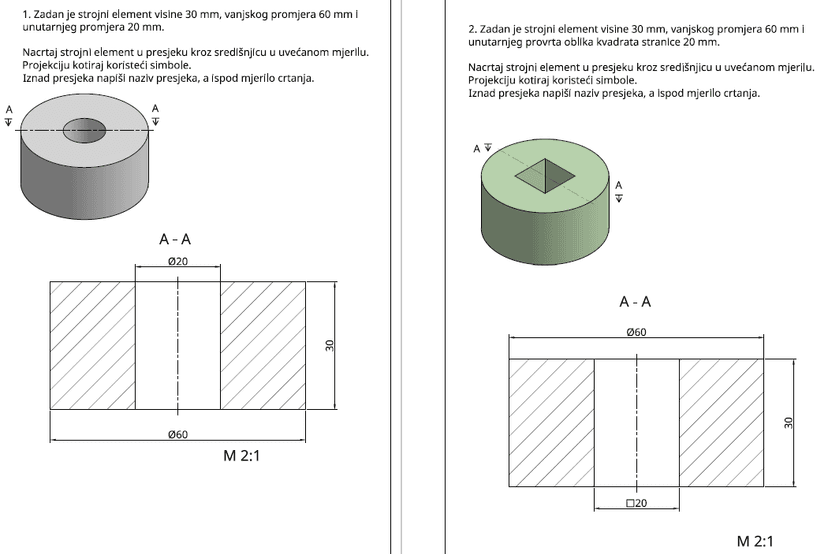 1. Zadan je strojni element visine 30 mm, vanjskog promjera 60 mm i unutarnjeg promjera 20 mm.

Nacrtaj strojni element u presjeku kroz središnjicu u uvećanom mjerilu.
Projekciju kotiraj koristeći simbole.
Iznad presjeka napiši naziv presjeka, a ispod mjerilo crtanja.

A

A

A - A

Ø20

30

Ø60

M 2:1

2. Zadan je strojni element visine 30 mm, vanjskog promjera 60 mm i unutarnjeg provrta oblika kvadrata stranice 20 mm.

Nacrtaj strojni element u presjeku kroz središnjicu u uvećanom mjerilu.
Projekciju kotiraj koristeći simbole.
Iznad presjeka napiši naziv presjeka, a ispod mjerilo crtanja.

A

A

A - A

Ø60

30

□20

M 2:1