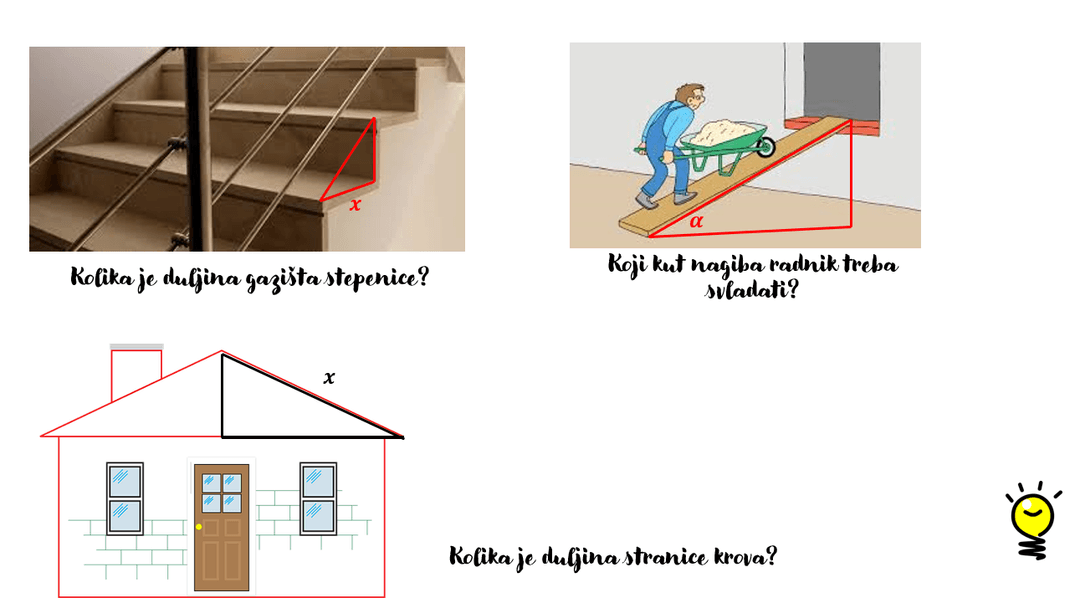 $x$

Kolika je duljina gazišta stepenice?

$\alpha$

Koji kut nagiba radnik treba svladati?

$x$

Kolika je duljina stranice krova?